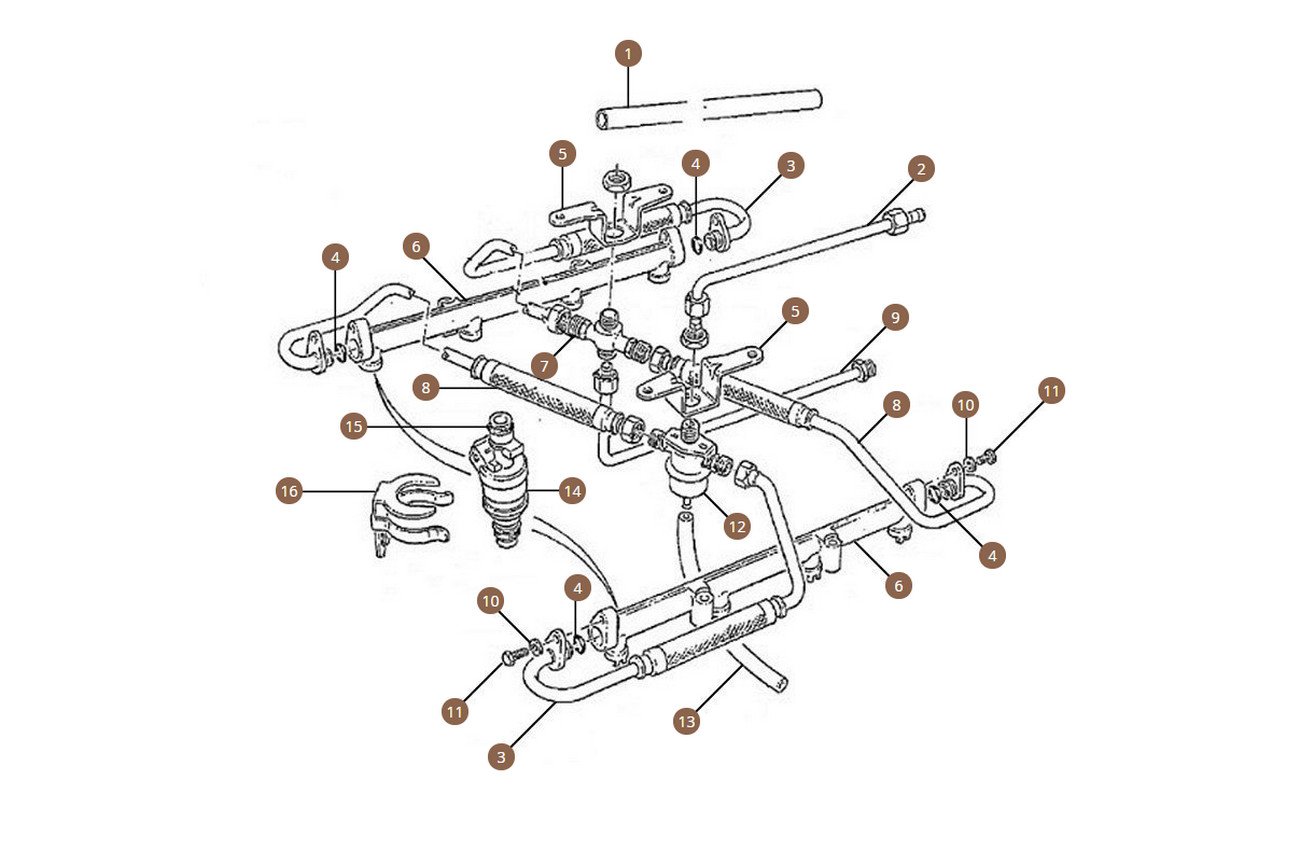 1
5
4
3
2
4
6
5
9
7
8
8
10
11
15
16
14
12
4
6
10
4
11
13
3