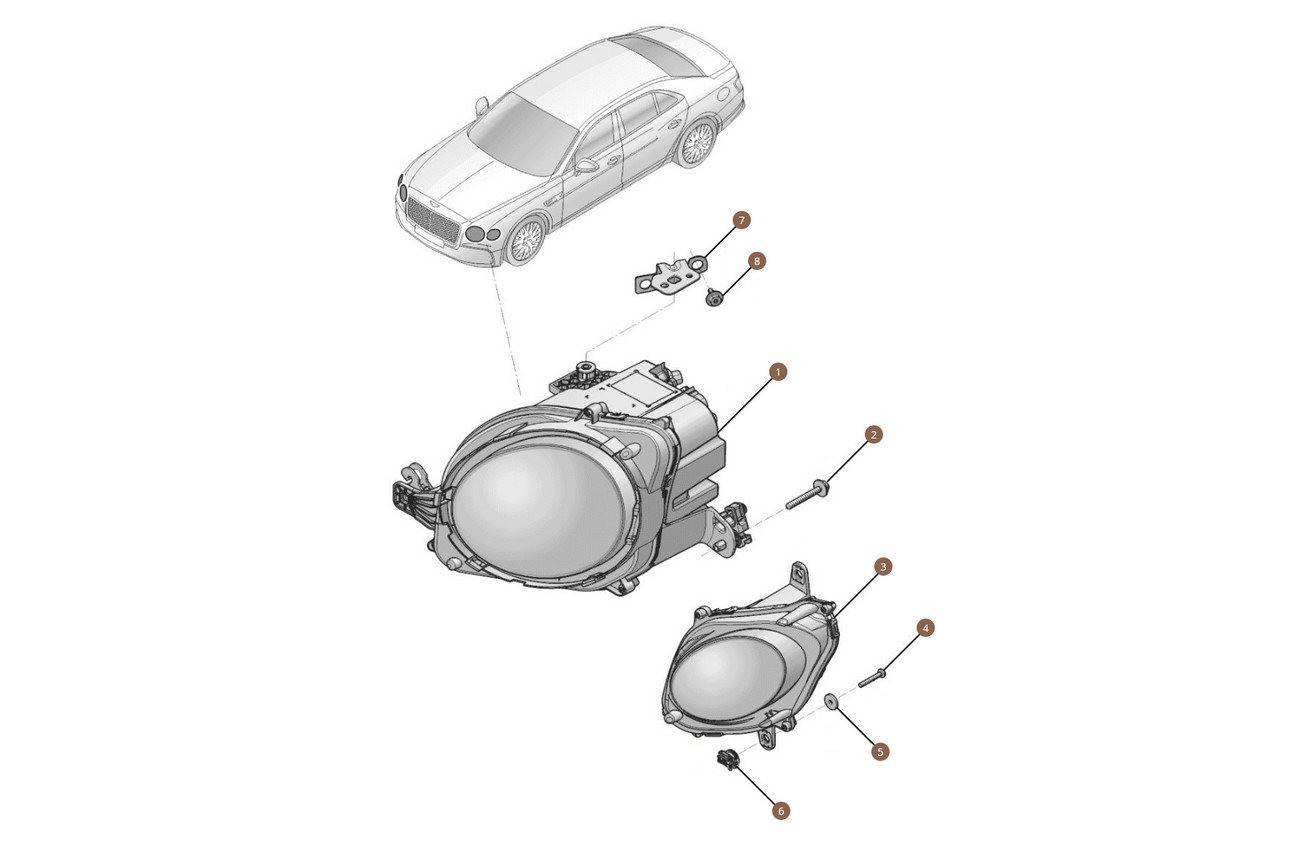 7
8
1
2
3
4
5
6