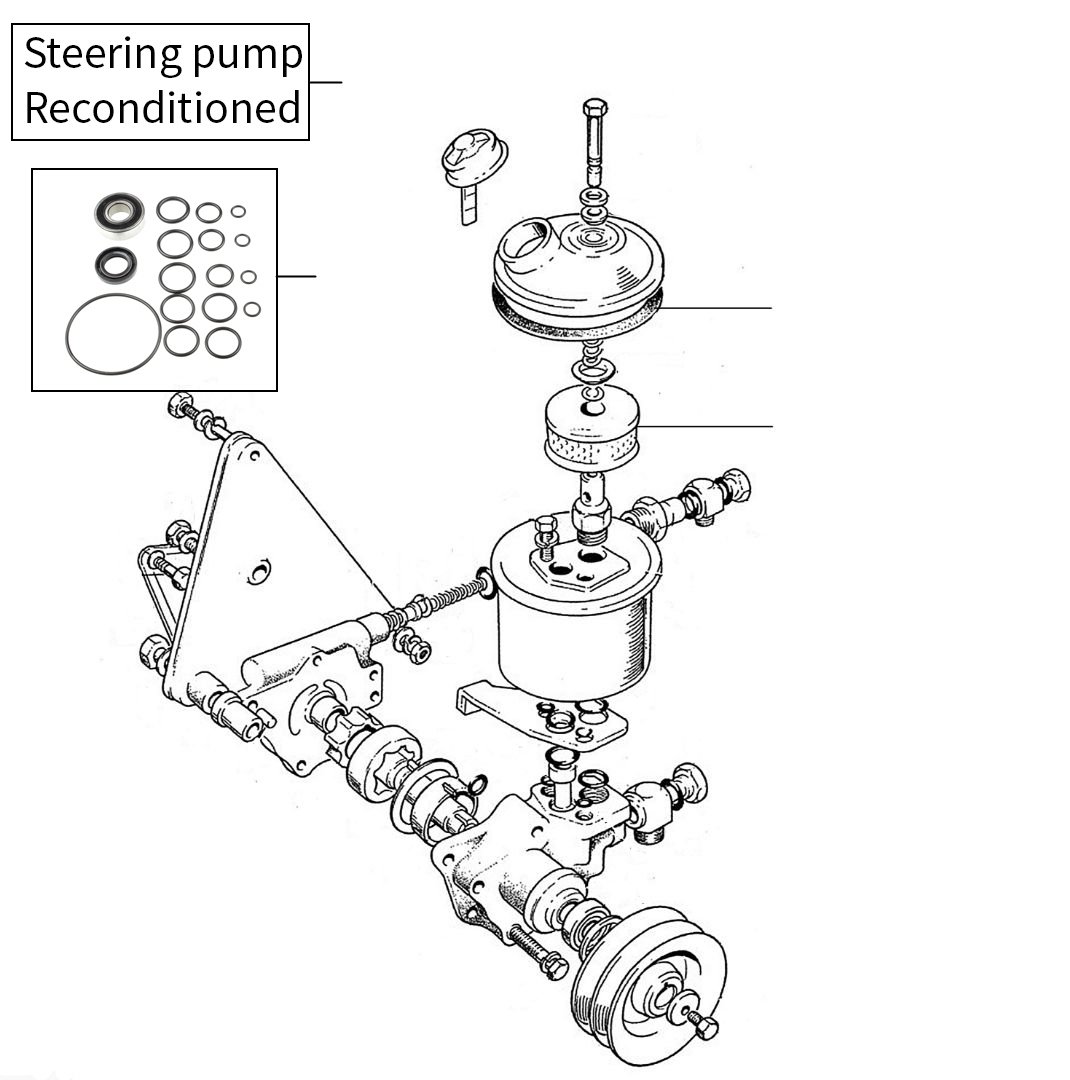 Steering pump
Reconditioned