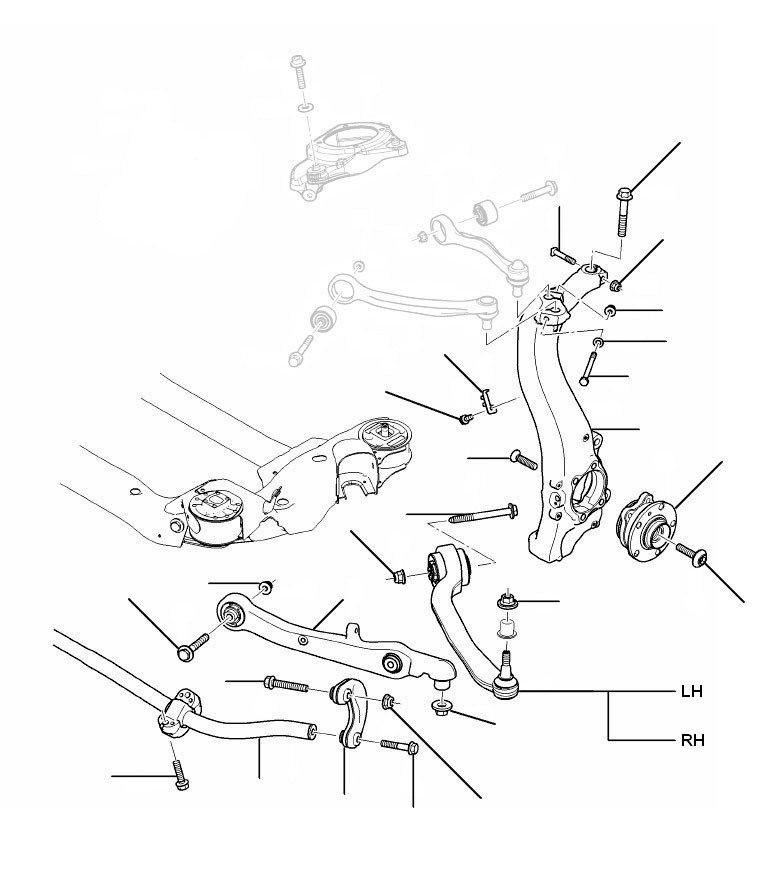 LH

RH