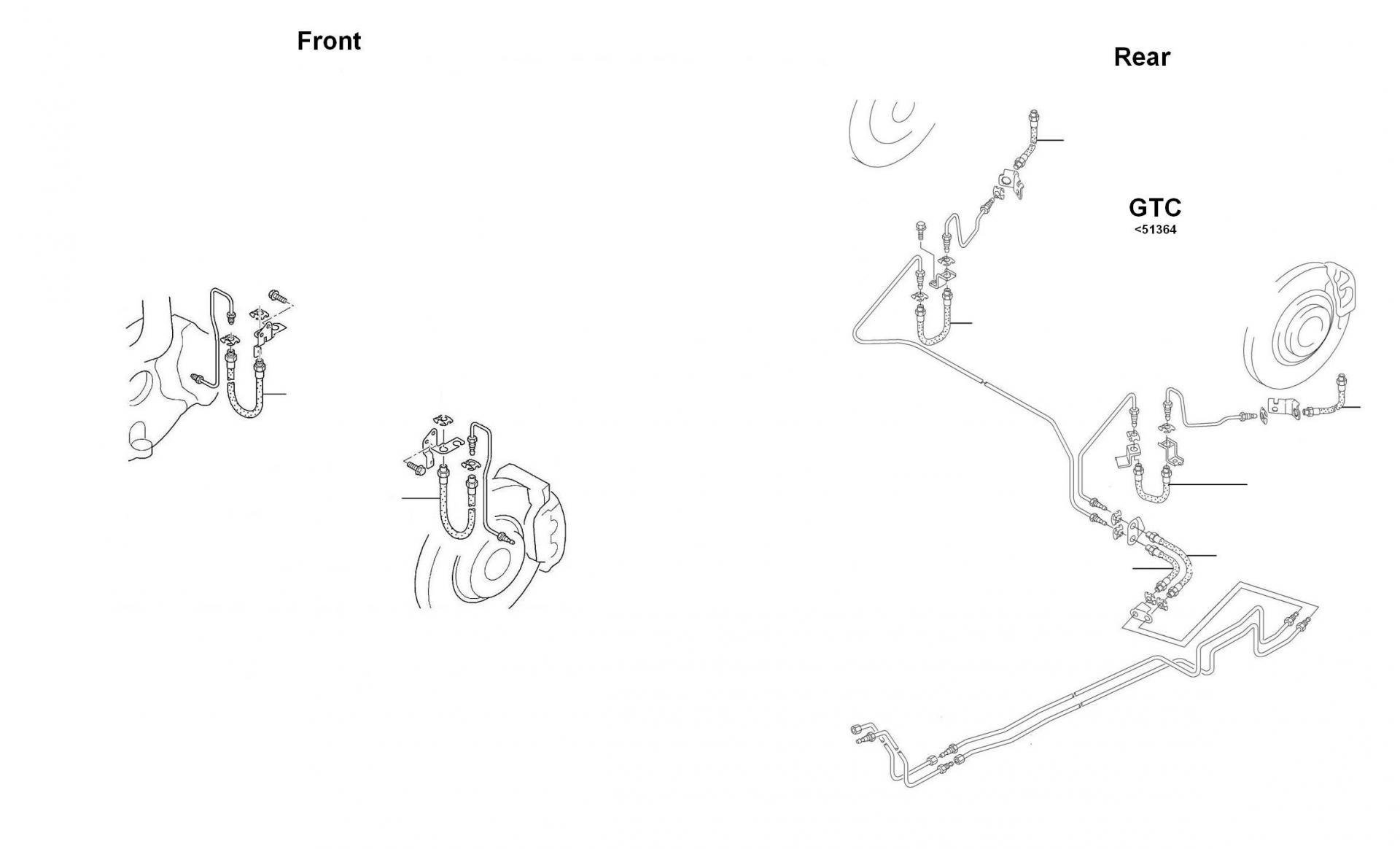 Front

Rear

GTC
<51364