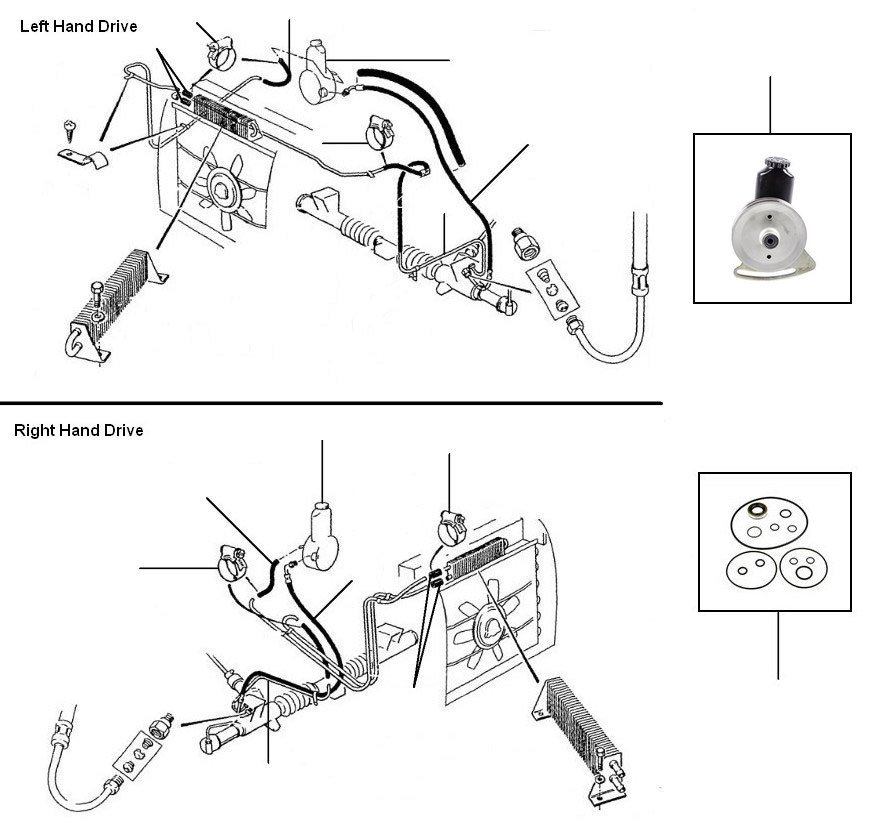 Left Hand Drive

Right Hand Drive